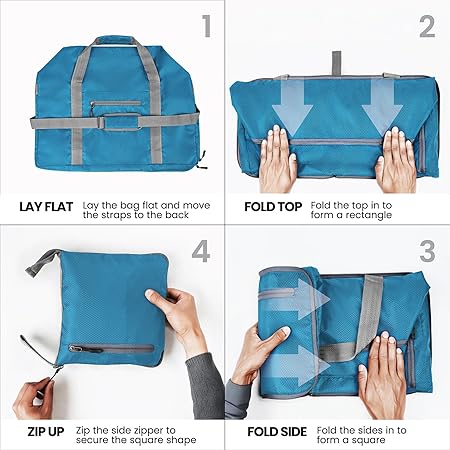 1

LAY FLAT Lay the bag flat and move the straps to the back

2

FOLD TOP Fold the top in to form a rectangle

4

ZIP UP Zip the side zipper to secure the square shape

3

FOLD SIDE Fold the sides in to form a square